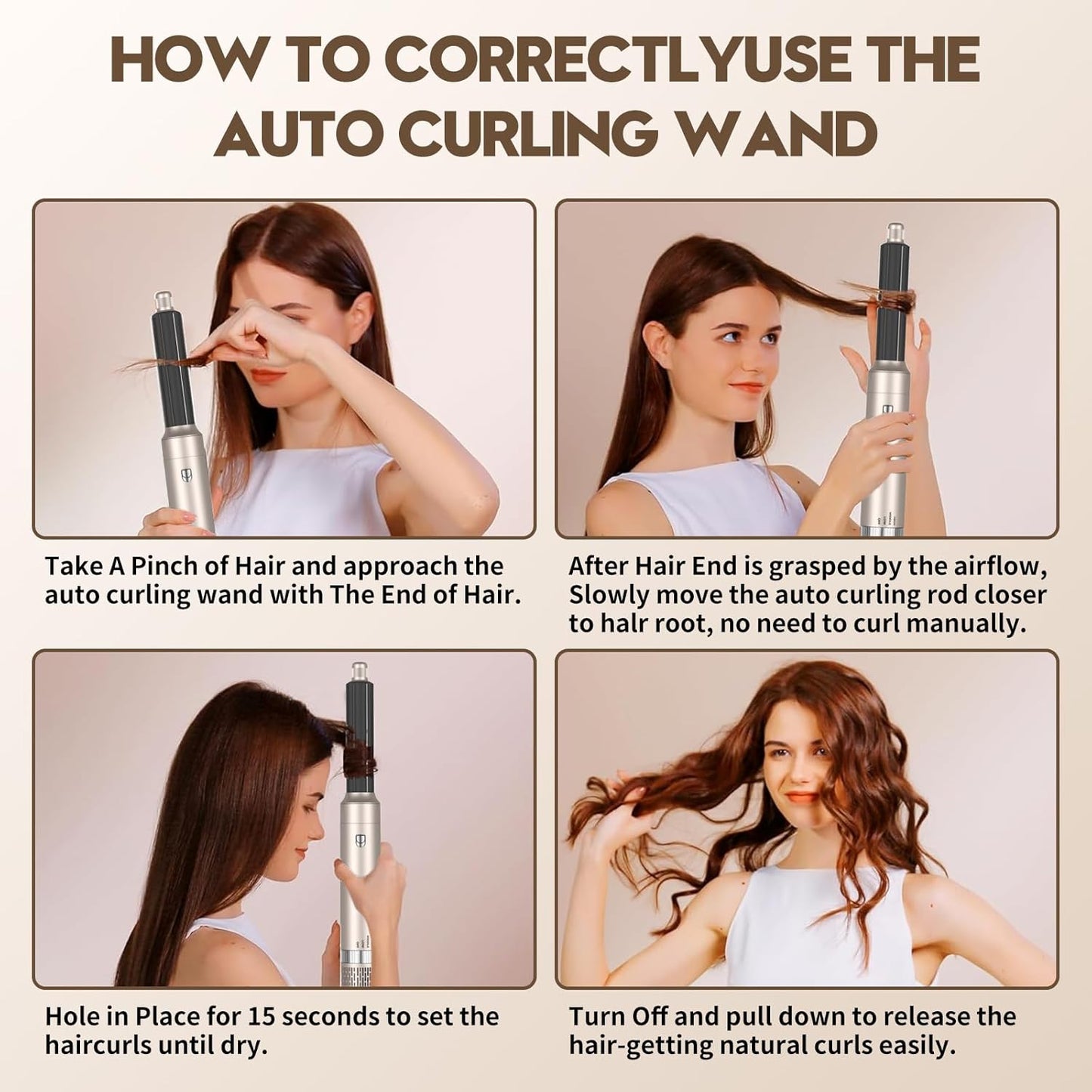 HOW TO CORRECTLYUSE THE AUTO CURLING WAND

Take A Pinch of Hair and approach the auto curling wand with The End of Hair.

After Hair End is grasped by the airflow, Slowly move the auto curling rod closer to halr root, no need to curl manually.

Hole in Place for 15 seconds to set the haircurls until dry.

Turn Off and pull down to release the hair-getting natural curls easily.